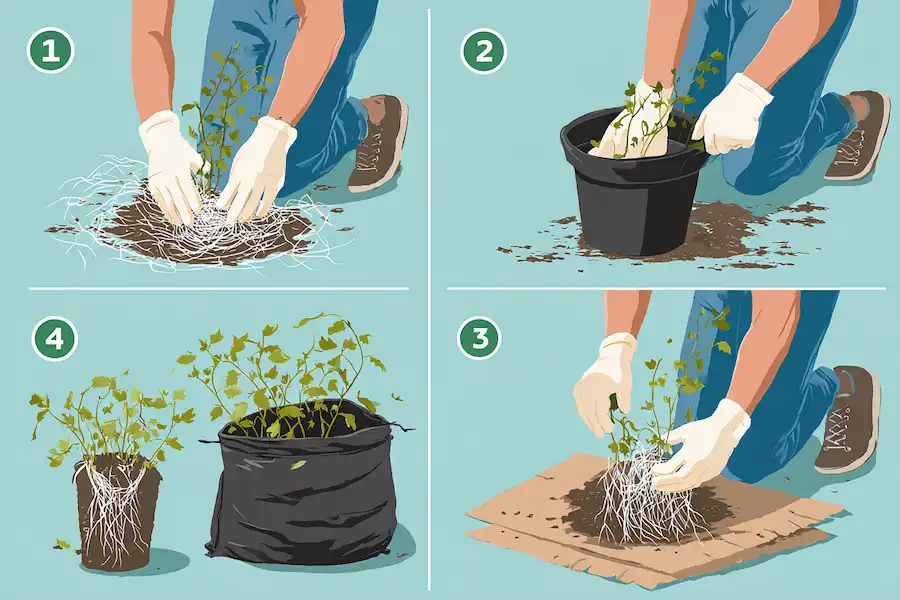 1

2

4

3